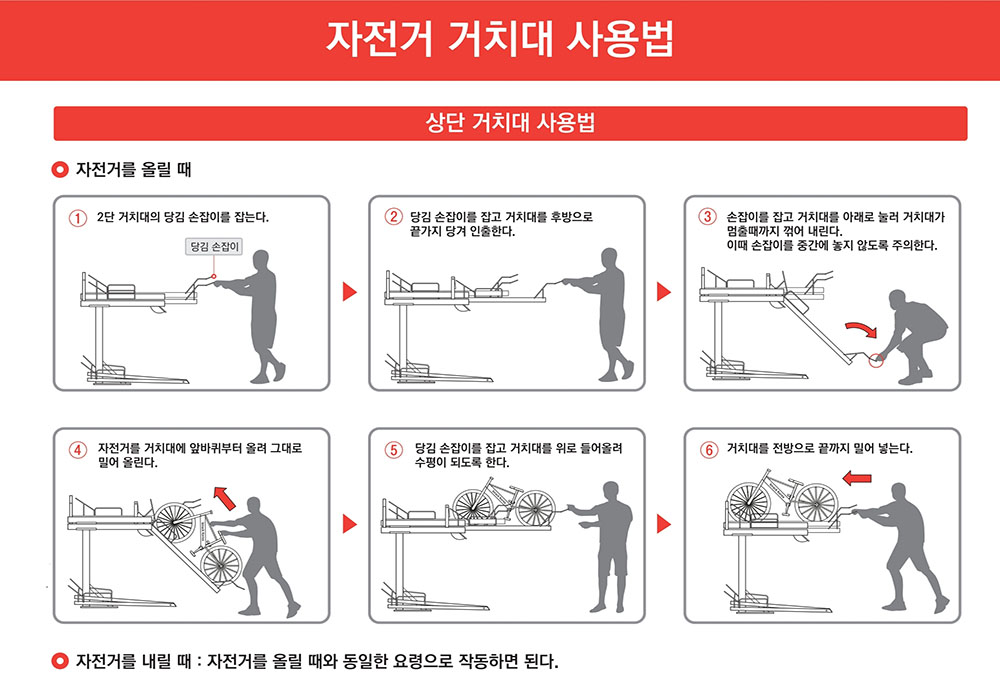 자전거 거치대 사용법

상단 거치대 사용법

자전거를 올릴 때

① 2단 거치대의 당김 손잡이를 잡는다.

당김 손잡이

② 당김 손잡이를 잡고 거치대를 후방으로 끝가지 당겨 인출한다.

③ 손잡이를 잡고 거치대를 아래로 눌러 거치대가 멈출때까지 꺾어 내린다. 이때 손잡이를 중간에 놓지 않도록 주의한다.

④ 자전거를 거치대에 앞바퀴부터 올려 그대로 밀어 올린다.

⑤ 당김 손잡이를 잡고 거치대를 위로 들어올려 수평이 되도록 한다.

⑥ 거치대를 전방으로 끝까지 밀어 넣는다.

자전거를 내릴 때 : 자전거를 올릴 때와 동일한 요령으로 작동하면 된다.